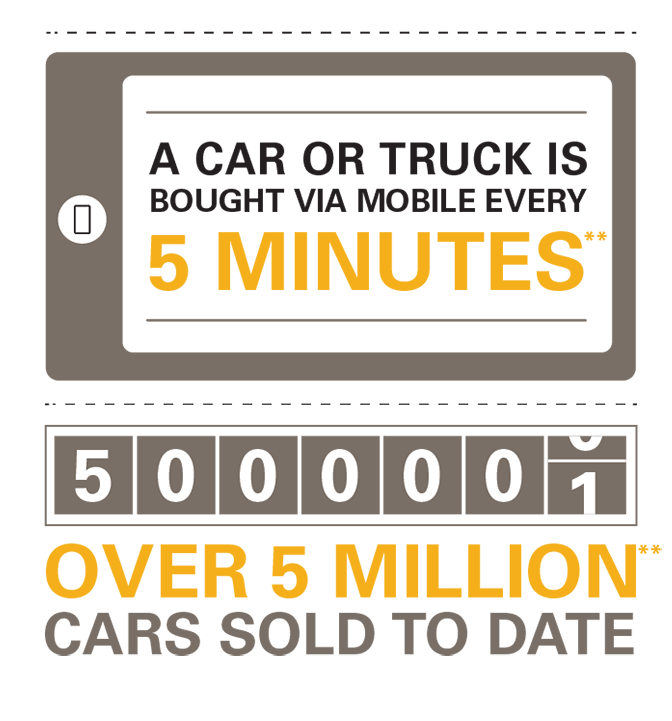 A CAR OR TRUCK IS BOUGHT VIA MOBILE EVERY
5 MINUTES**

5 0 0 0 0 0 1

OVER 5 MILLION**
CARS SOLD TO DATE